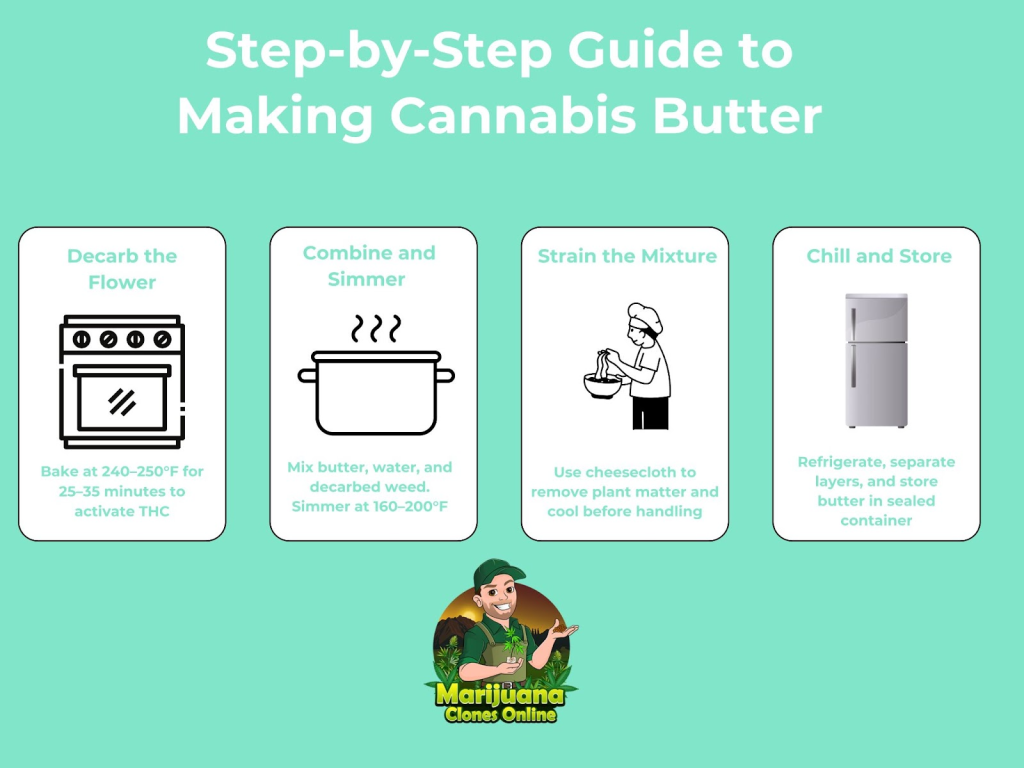 Step-by-Step Guide to Making Cannabis Butter

Decarb the Flower

Bake at 240–250°F for 25–35 minutes to activate THC

Combine and Simmer

Mix butter, water, and decarbed weed. Simmer at 160–200°F

Strain the Mixture

Use cheesecloth to remove plant matter and cool before handling

Chill and Store

Refrigerate, separate layers, and store butter in sealed container

Marijuana Clones Online